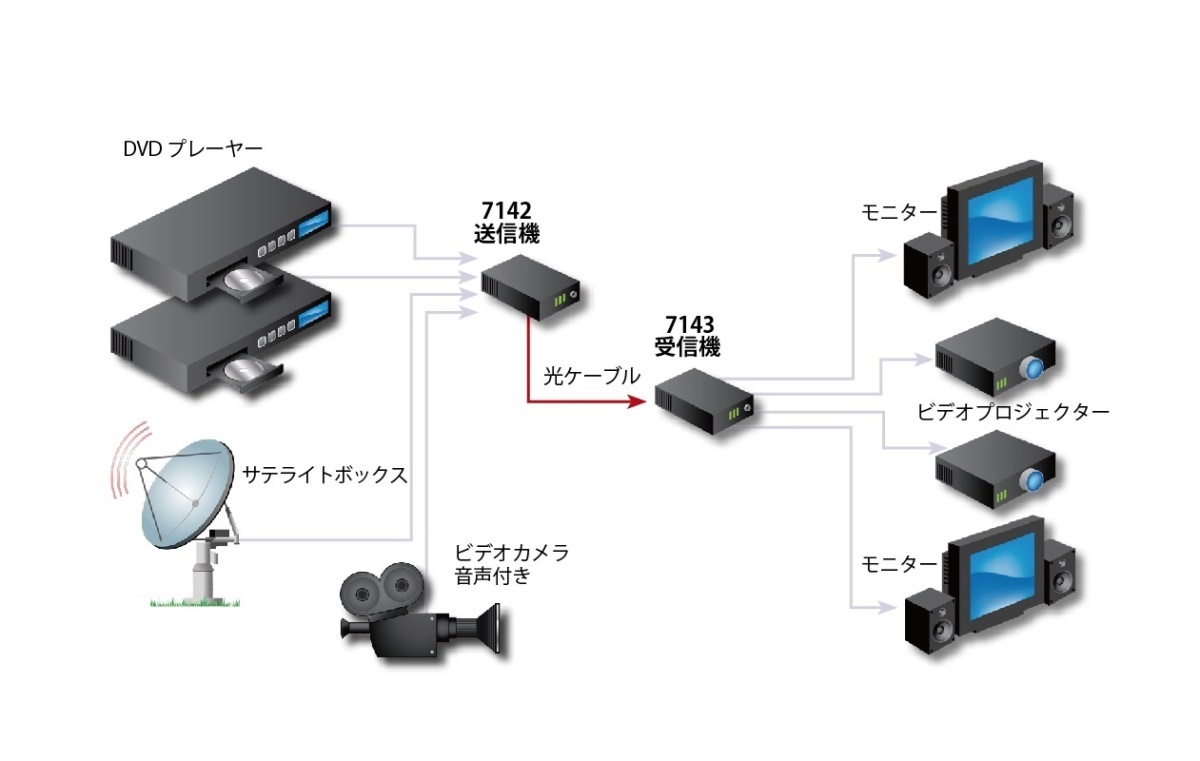 DVD プレーヤー

7142
送信機

モニター

7143
受信機

光ケーブル

ビデオプロジェクター

サテライトボックス

ビデオカメラ
音声付き

モニター