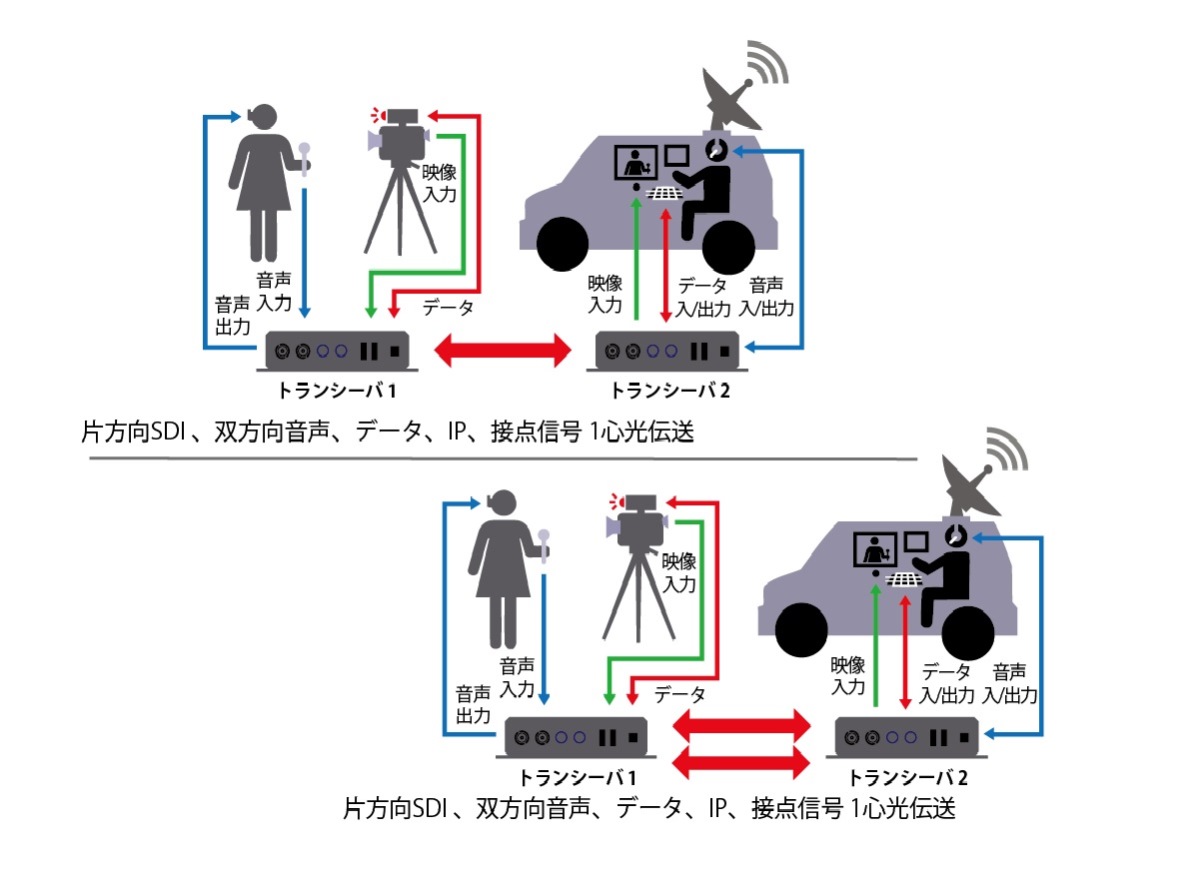 映像
入力

音声
入力

音声
出力

データ

映像
入力

データ
入/出力

音声
入/出力

トランシーバ 1

トランシーバ 2

片方向SDI 、双方向音声、データ、IP、接点信号 1心光伝送

映像
入力

音声
入力

音声
出力

データ

映像
入力

データ
入/出力

音声
入/出力

トランシーバ 1

トランシーバ 2

片方向SDI 、双方向音声、データ、IP、接点信号 1心光伝送